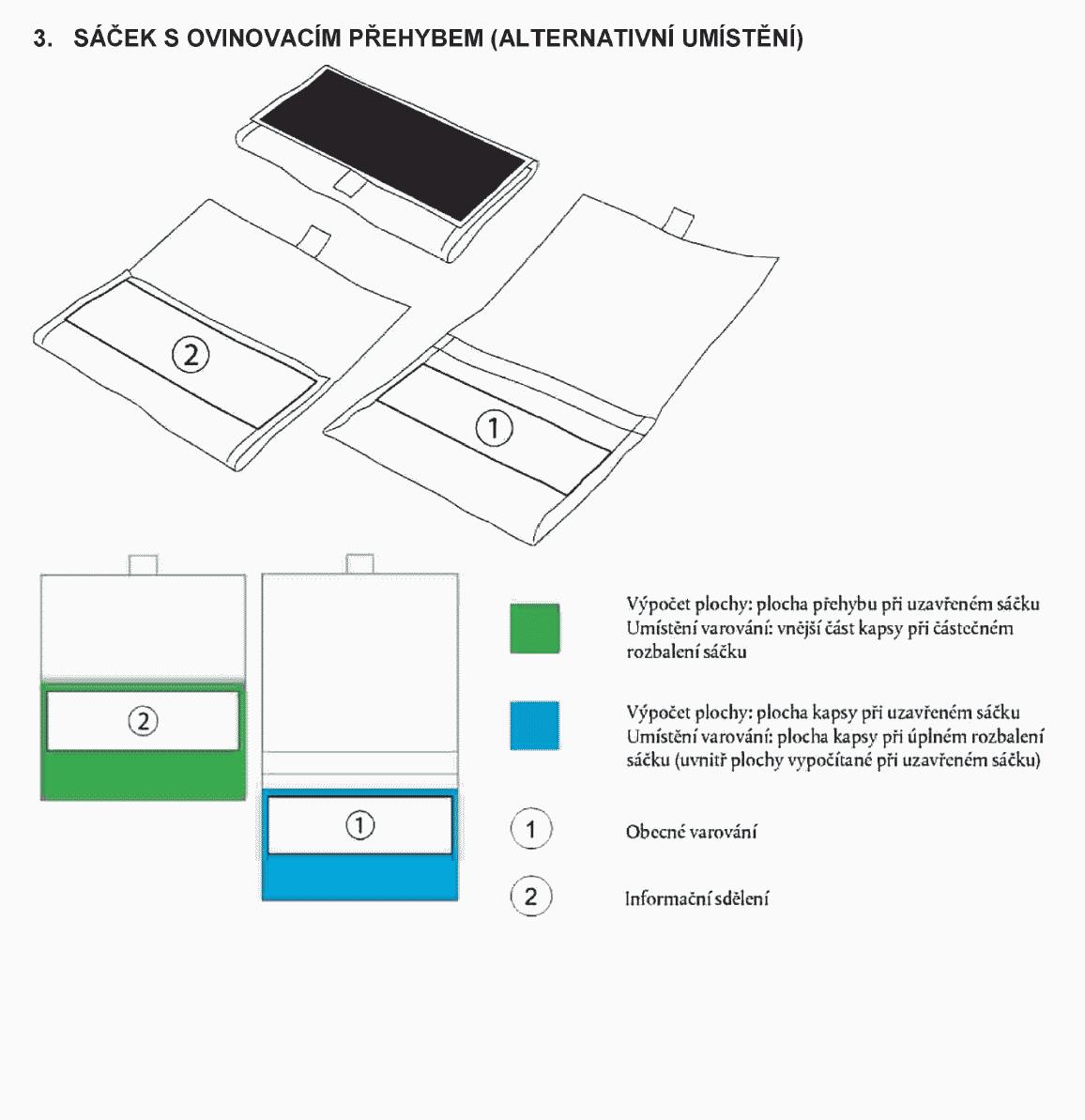 3. SÁČEK S OVINOVACÍM PŘEHYBEM (ALTERNATIVNÍ UMÍSTĚNÍ)

2

1

2

1

Výpočet plochy: plocha přehybu při uzavřeném sáčku
Umístění varování: vnější část kapsy při částečném rozbalení sáčku

Výpočet plochy: plocha kapsy při uzavřeném sáčku
Umístění varování: plocha kapsy při úplném rozbalení sáčku (uvnitř plochy vypočítané při uzavřeném sáčku)

1 Obecné varování

2 Informační sdělení